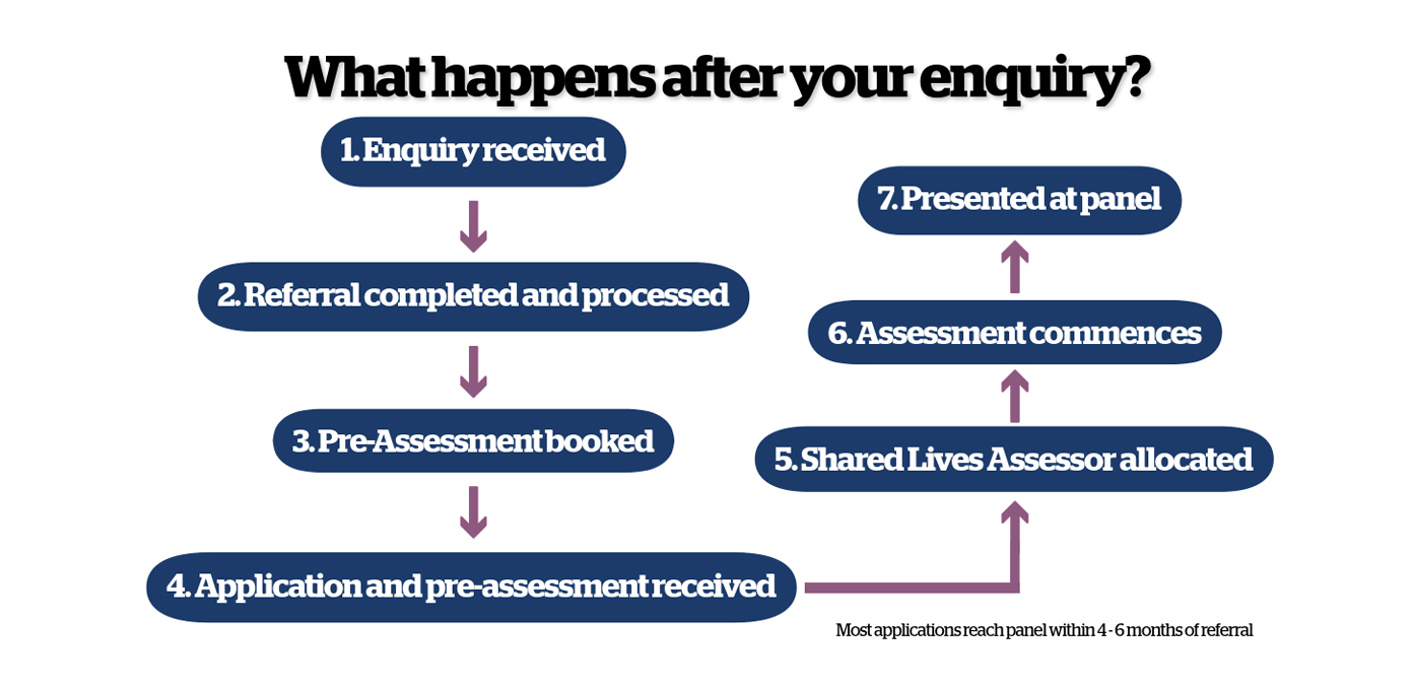 What happens after your enquiry?

1. Enquiry received

2. Referral completed and processed

3. Pre-Assessment booked

4. Application and pre-assessment received

5. Shared Lives Assessor allocated

6. Assessment commences

7. Presented at panel

Most applications reach panel within 4 - 6 months of referral